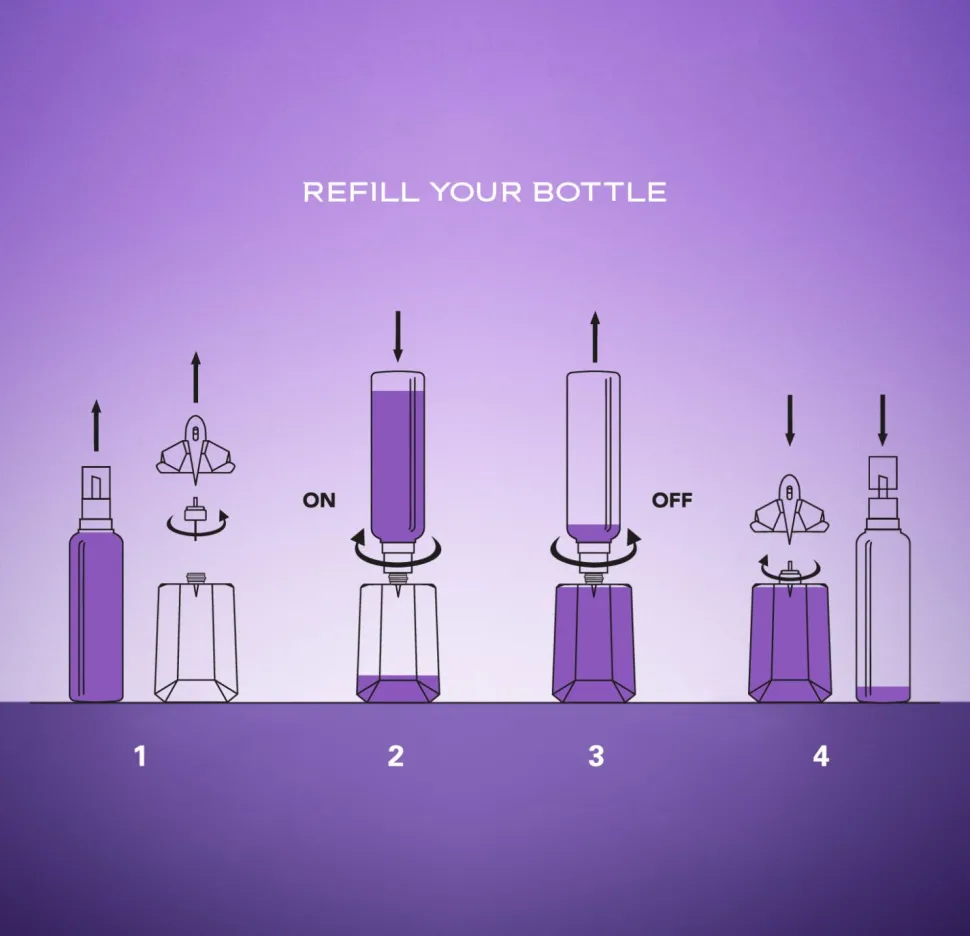 REFILL YOUR BOTTLE

ON

OFF

1

2

3

4